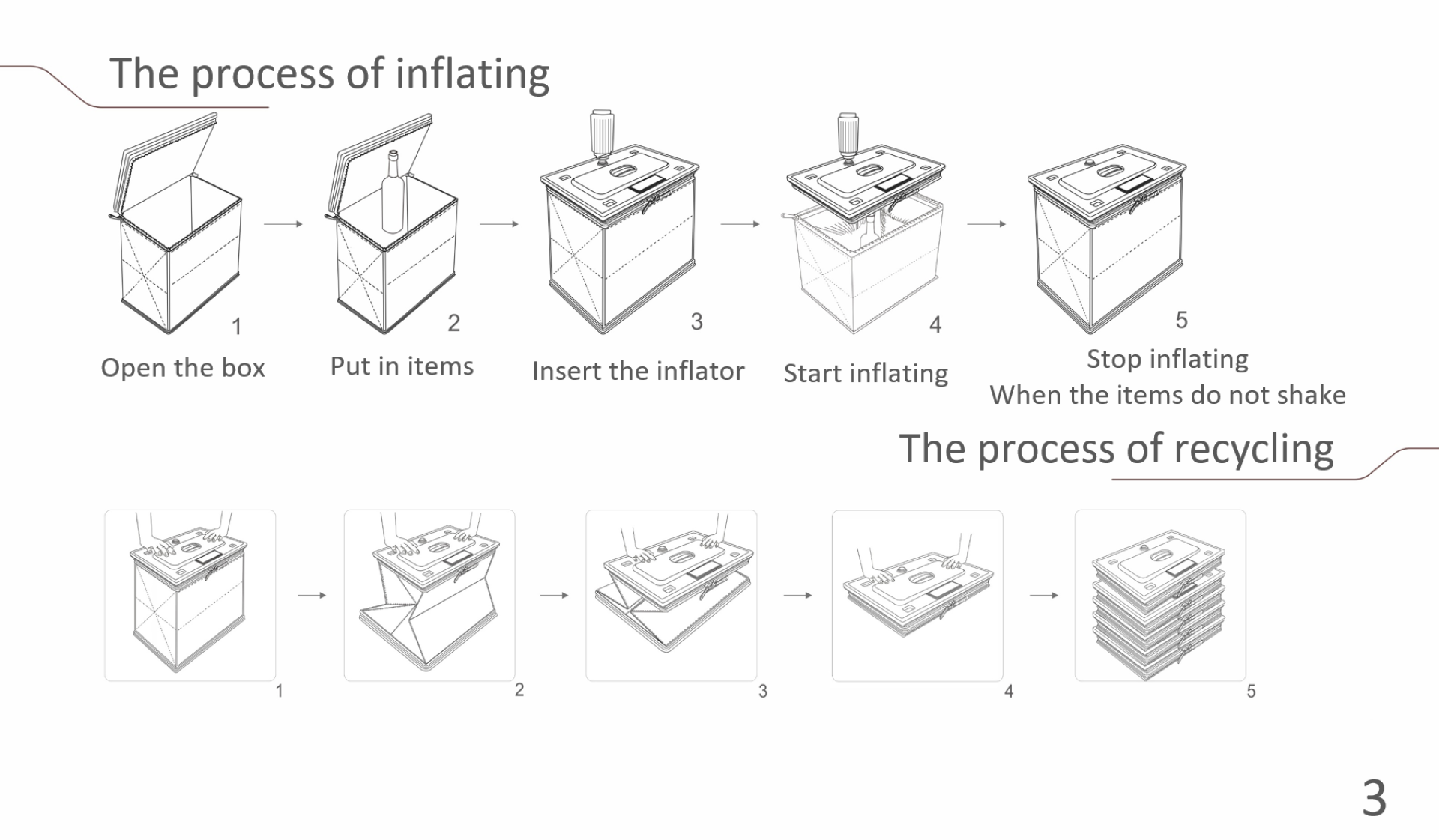 The process of inflating

1
Open the box

2
Put in items

3
Insert the inflator

4
Start inflating

5
Stop inflating
When the items do not shake

The process of recycling

1

2

3

4

5

3